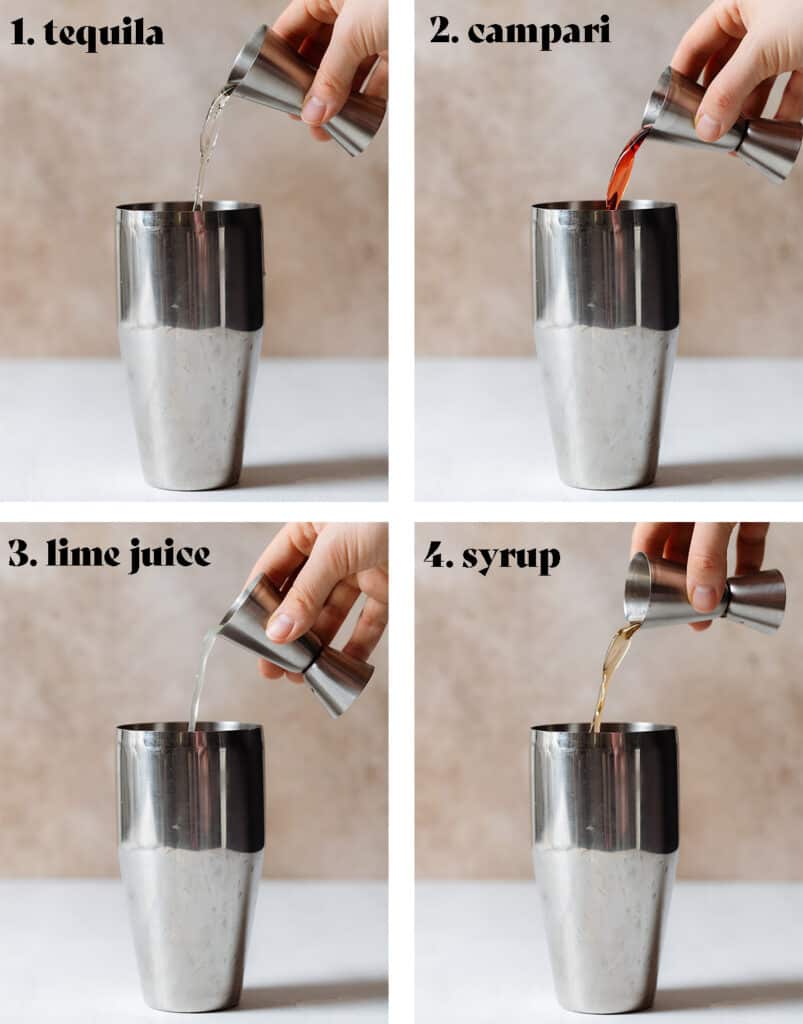 1. tequila

2. campari

3. lime juice

4. syrup